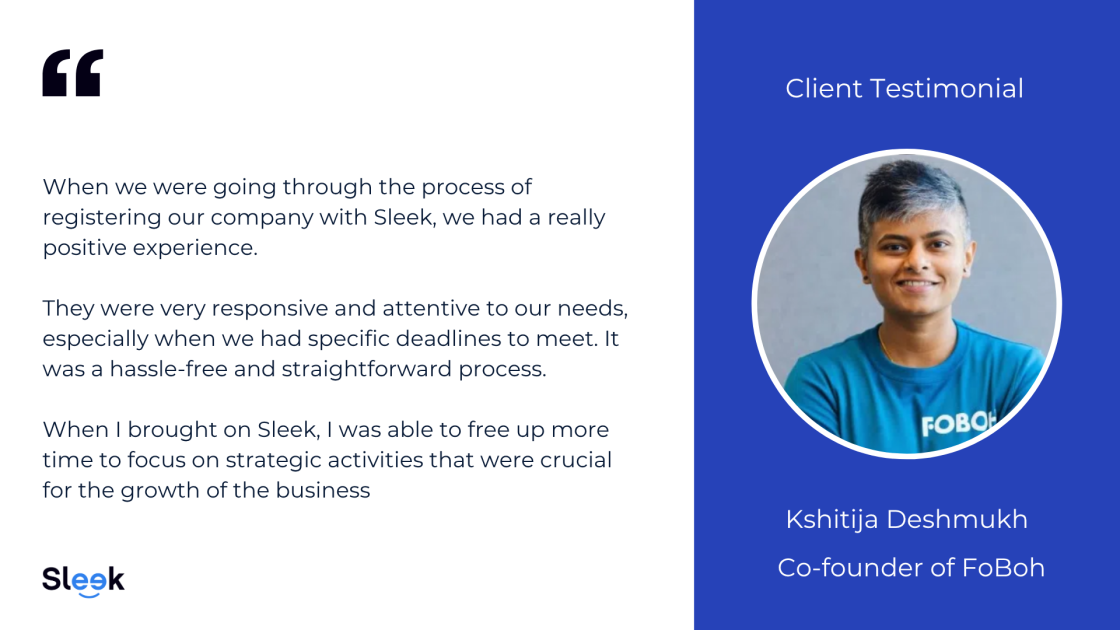 “

When we were going through the process of registering our company with Sleek, we had a really positive experience.

They were very responsive and attentive to our needs, especially when we had specific deadlines to meet. It was a hassle-free and straightforward process.

When I brought on Sleek, I was able to free up more time to focus on strategic activities that were crucial for the growth of the business

Sleek

Client Testimonial

FOBOH

Kshitija Deshmukh

Co-founder of FoBoh